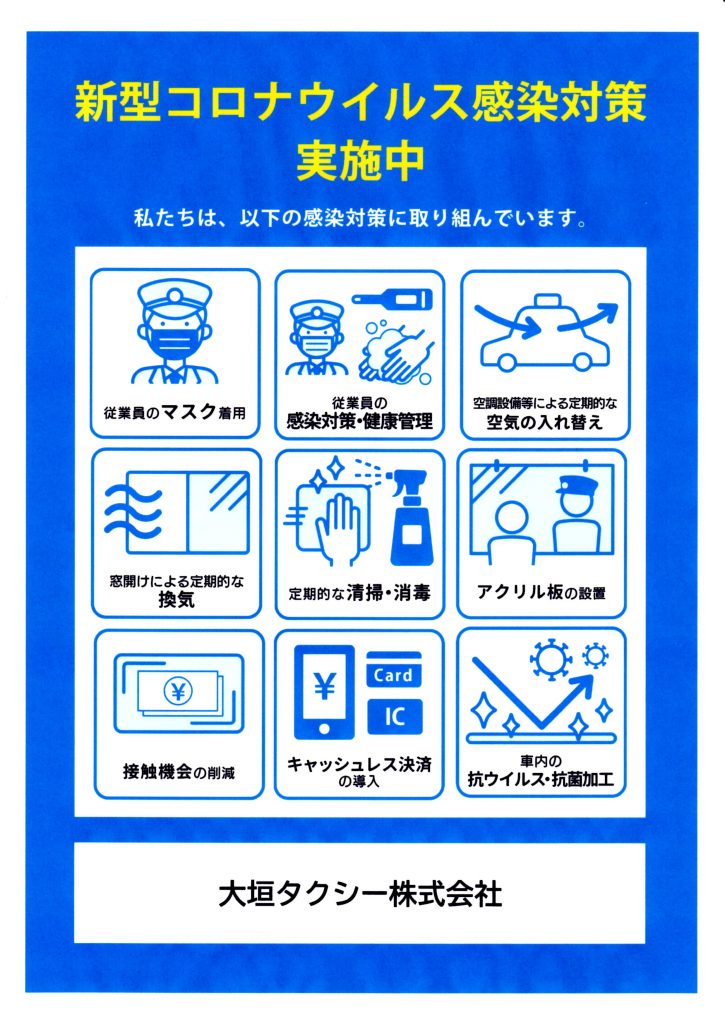 新型コロナウイルス感染対策
実施中

私たちは、以下の感染対策に取り組んでいます。

従業員のマスク着用

従業員の
感染対策・健康管理

空調設備等による定期的な
空気の入れ替え

窓開けによる定期的な
換気

定期的な清掃・消毒

アクリル板の設置

¥

接触機会の削減

¥
Card
IC

キャッシュレス決済
の導入

車内の
抗ウイルス・抗菌加工

大垣タクシー株式会社